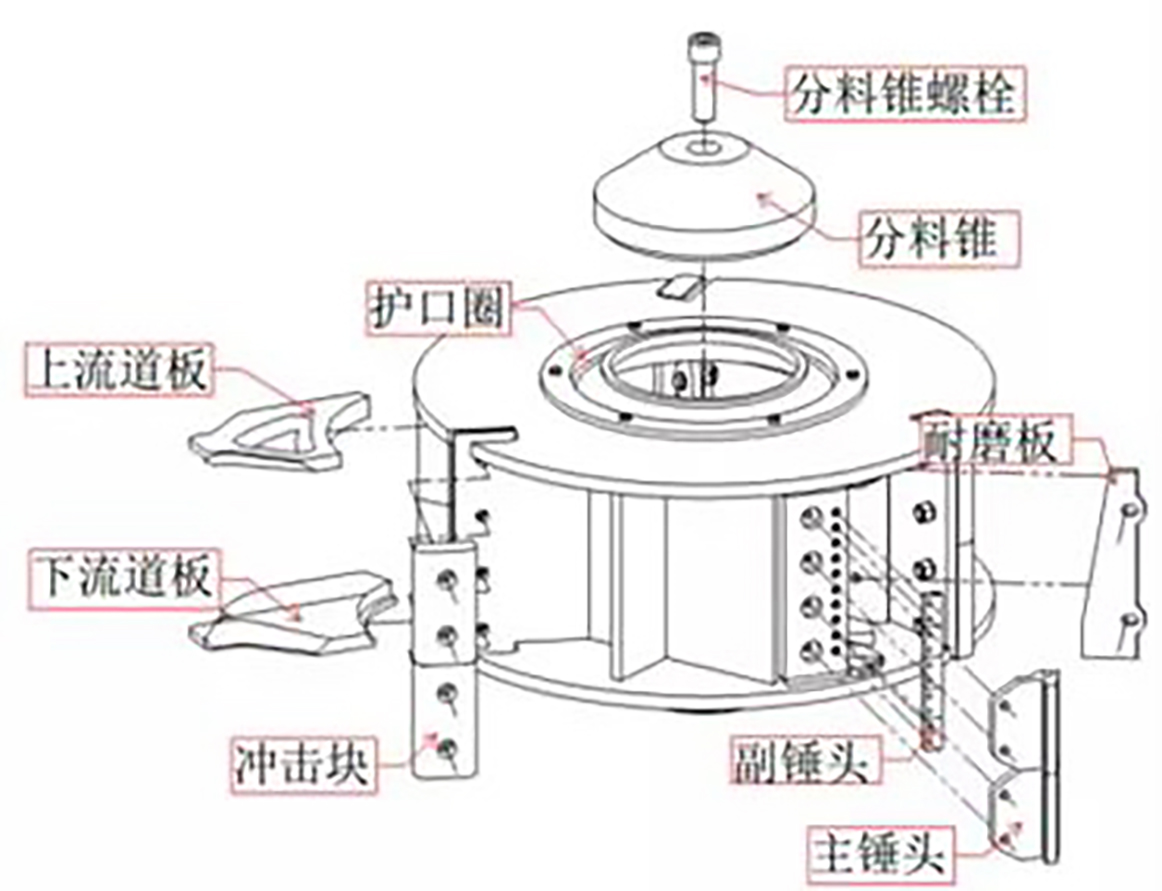 分料锥螺栓

分料锥

护口圈

上流道板

耐磨板

下流道板

冲击块

副锤头

主锤头