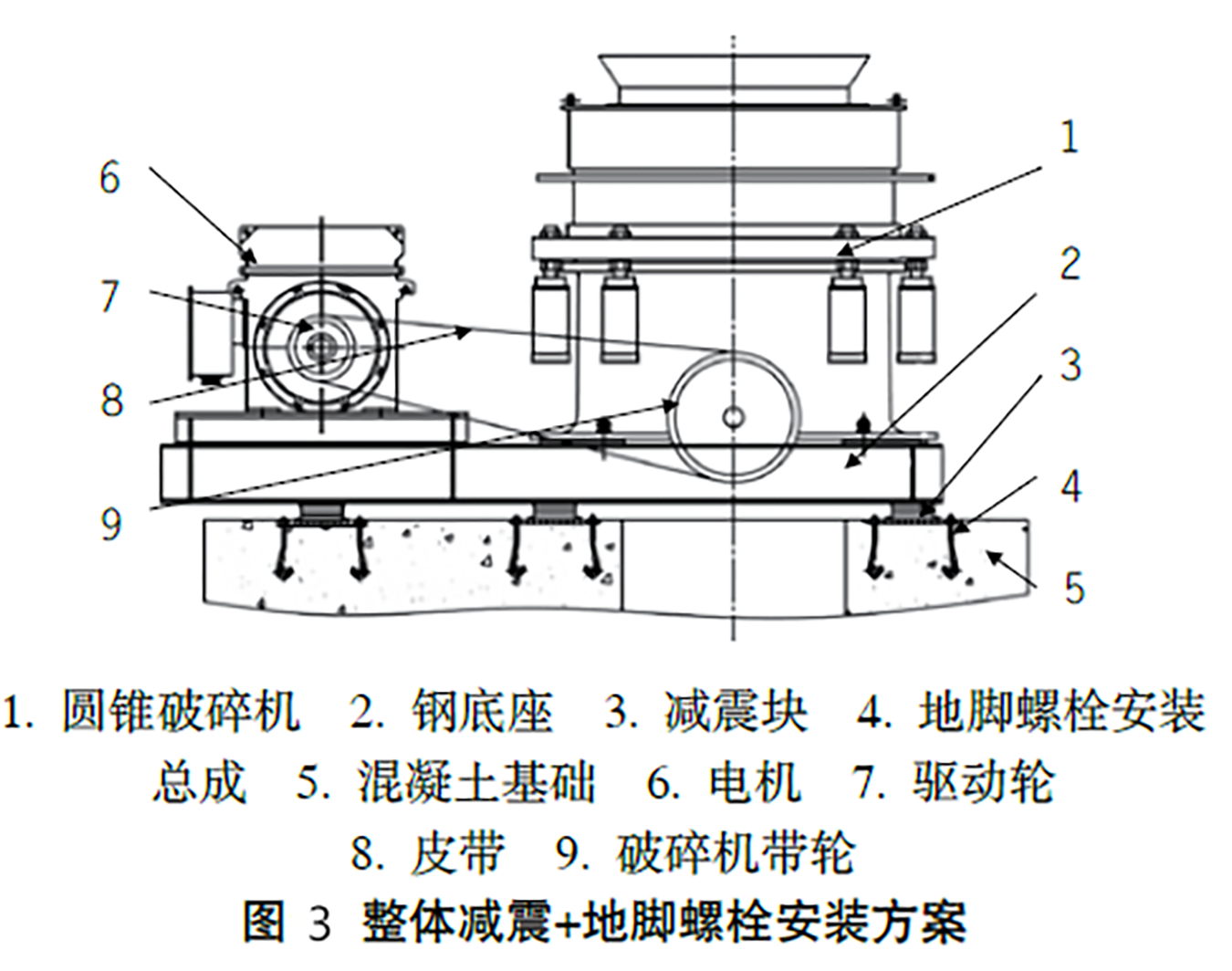 6
7
8
9
1
2
3
4
5

1. 圆锥破碎机　2. 钢底座　3. 减震块　4. 地脚螺栓安装总成　5. 混凝土基础　6. 电机　7. 驱动轮　8. 皮带　9. 破碎机带轮

图 3 整体减震+地脚螺栓安装方案