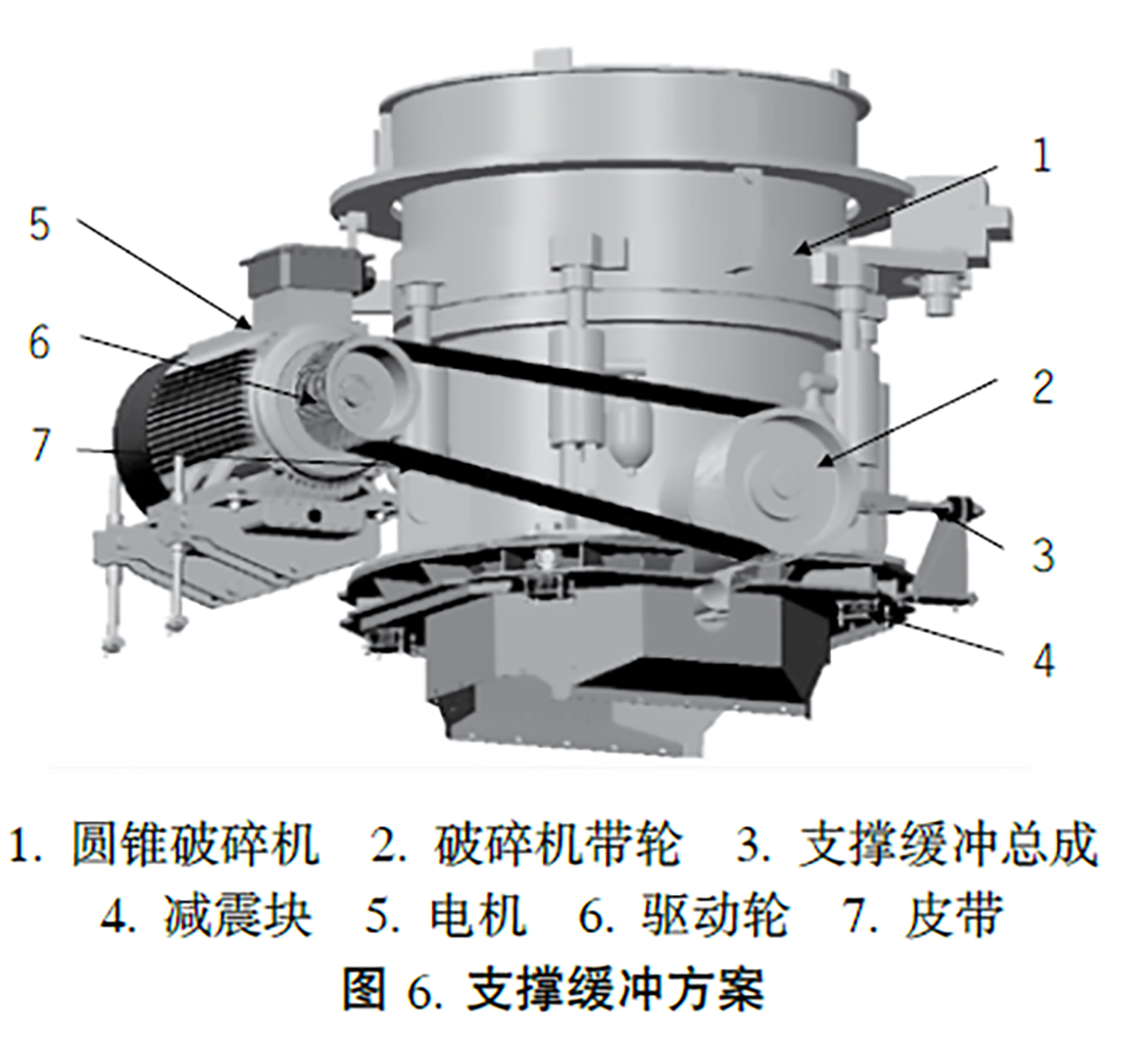 5

6

7

1

2

3

4

1. 圆锥破碎机　2. 破碎机带轮　3. 支撑缓冲总成
4. 减震块　5. 电机　6. 驱动轮　7. 皮带

图 6. 支撑缓冲方案